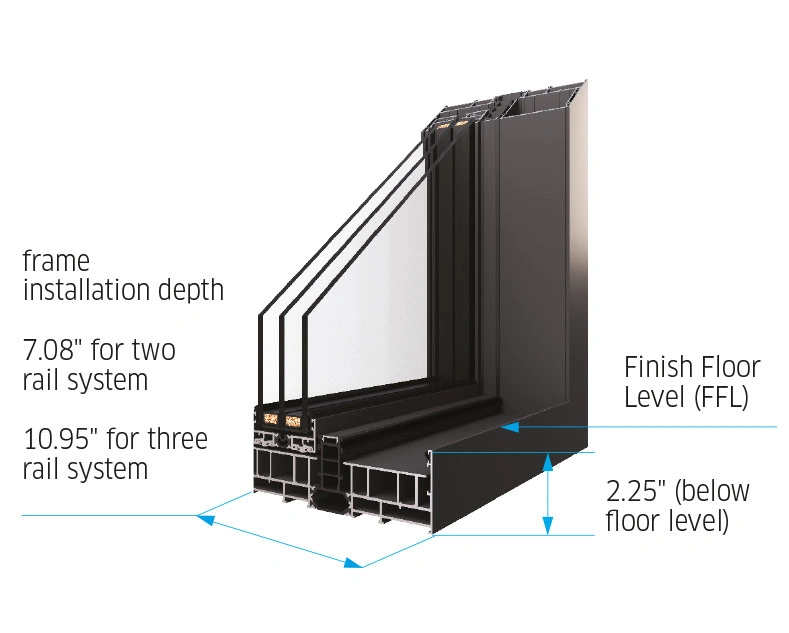 frame installation depth

7.08" for two rail system

10.95" for three rail system

Finish Floor Level (FFL)

2.25" (below floor level)